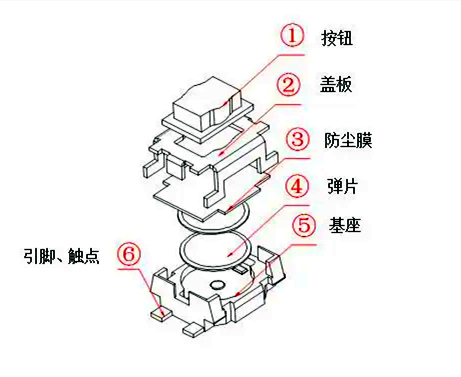 ① 按钮
② 盖板
③ 防尘膜
④ 弹片
⑤ 基座
引脚、触点 ⑥